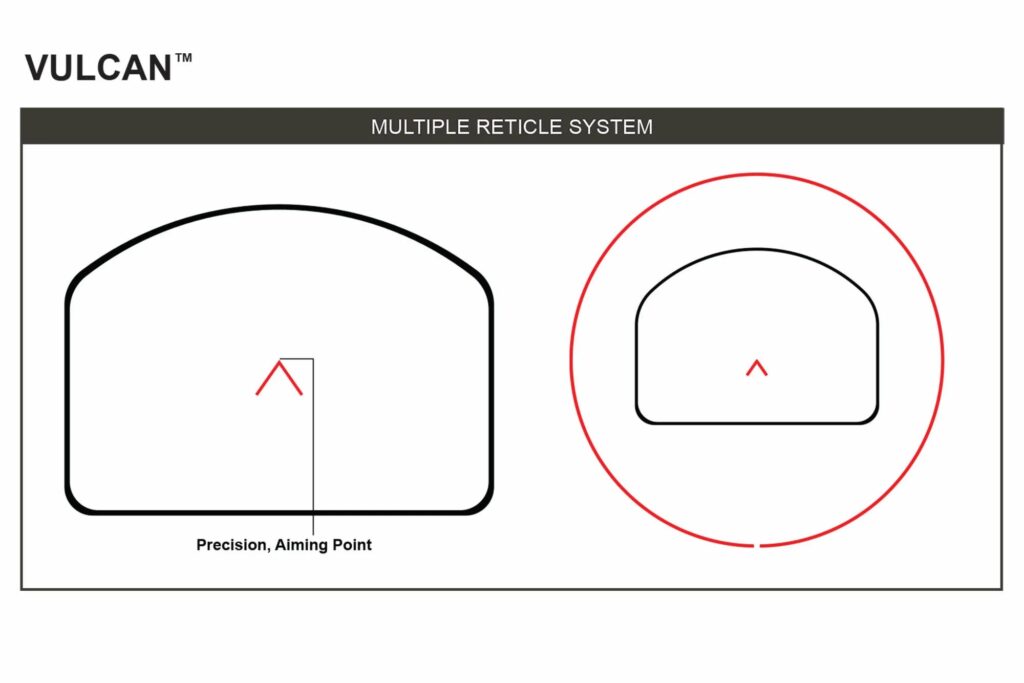 VULCAN™

MULTIPLE RETICLE SYSTEM

Precision, Aiming Point